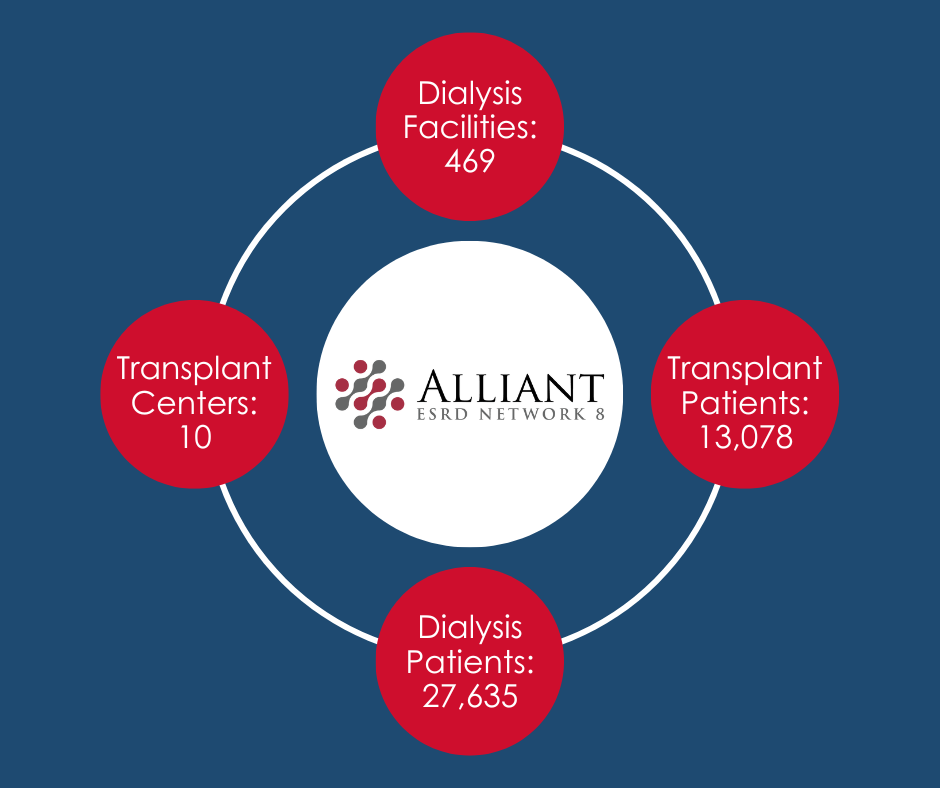 Dialysis Facilities: 469

Transplant Centers: 10

ALLIANT
ESRD NETWORK 8

Transplant Patients: 13,078

Dialysis Patients: 27,635