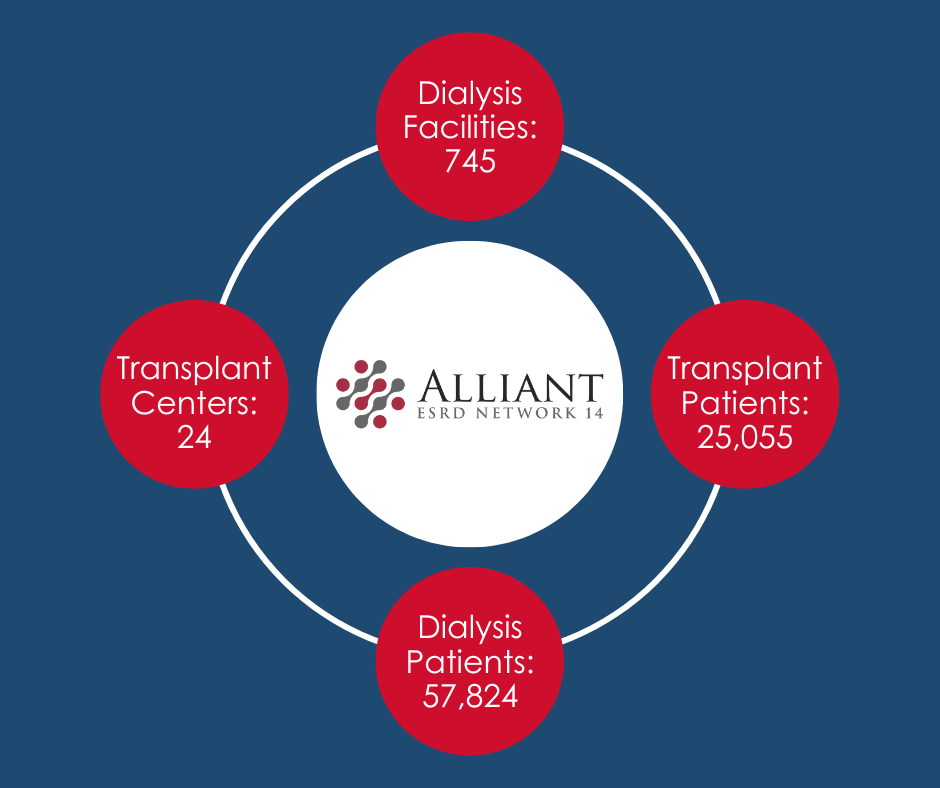 Dialysis Facilities: 745

Transplant Centers: 24

ALLIANT
ESRD NETWORK 14

Transplant Patients: 25,055

Dialysis Patients: 57,824